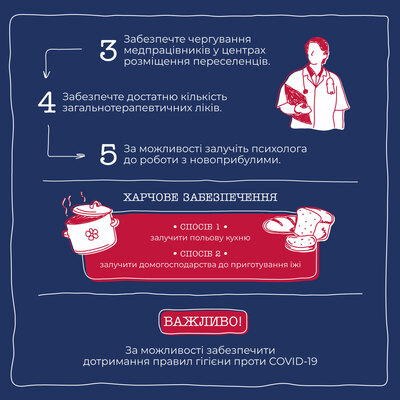 3 Забезпечте чергування медпрацівників у центрах розміщення переселенців.

4 Забезпечте достатню кількість загальнотерапевтичних ліків.

5 За можливості залучіть психолога до роботи з новоприбулими.

ХАРЧОВЕ ЗАБЕЗПЕЧЕННЯ

• СПОСІБ 1 •
залучити польову кухню

• СПОСІБ 2 •
залучити домогосподарства до приготування їжі

ВАЖЛИВО!

За можливості забезпечити дотримання правил гігієни проти COVID-19